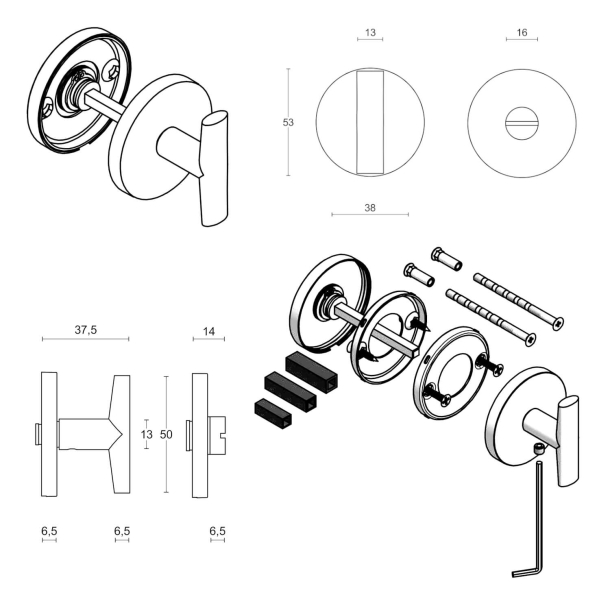 13

16

53

38

37,5

14

13

50

6,5

6,5

6,5