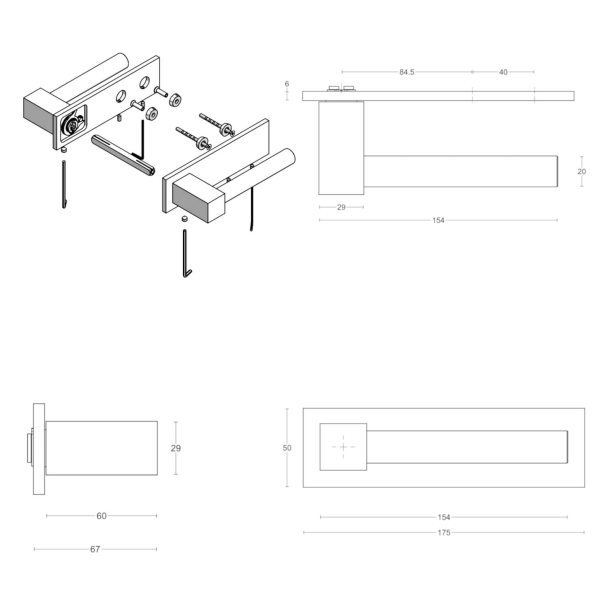 84.5
40
6
20
29
154
29
60
67
50
154
175